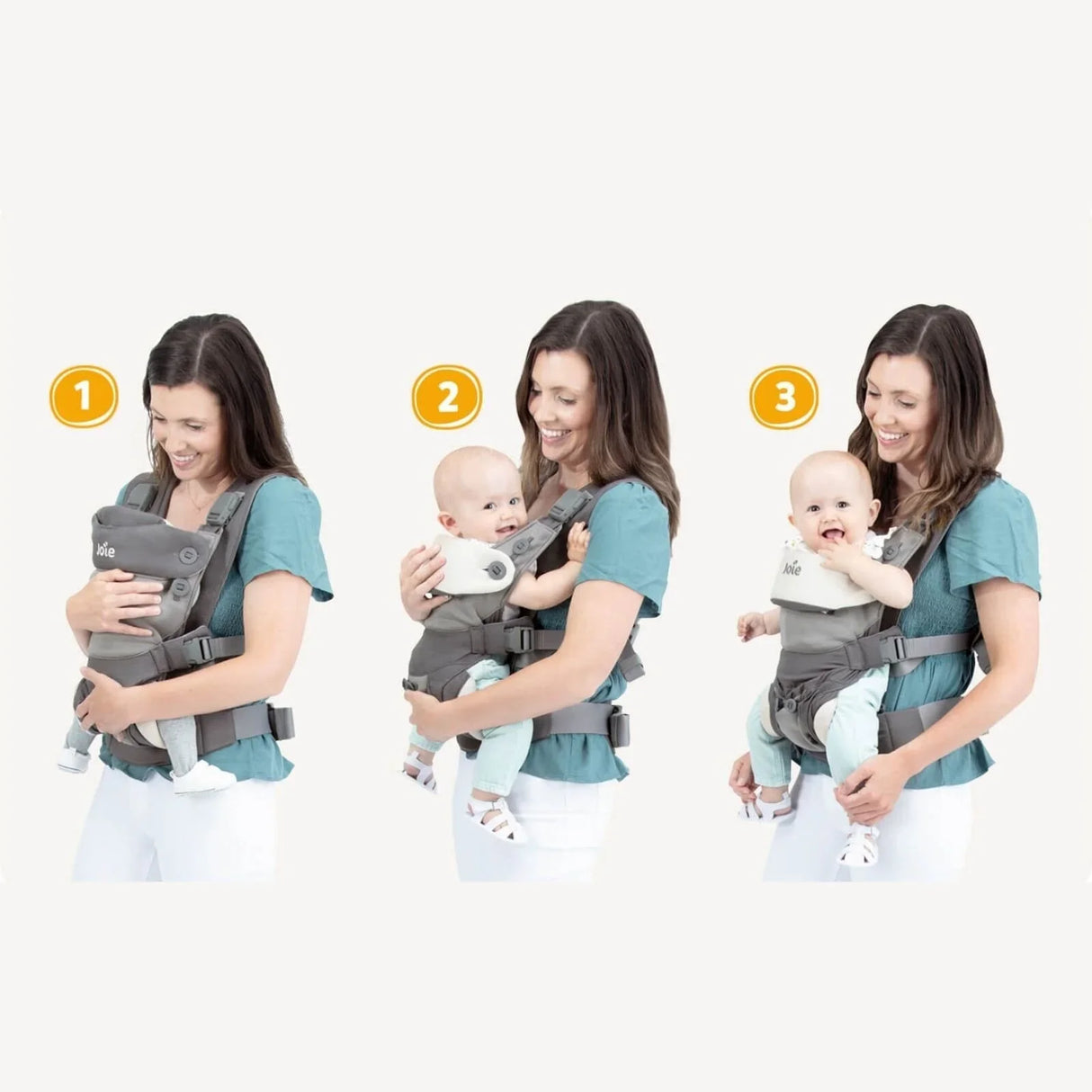 1

Joie

2

3

Joie