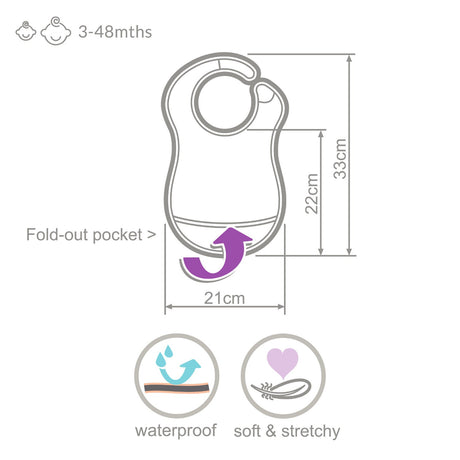 3-48mths

33cm

22cm

Fold-out pocket >

21cm

waterproof

soft & stretchy