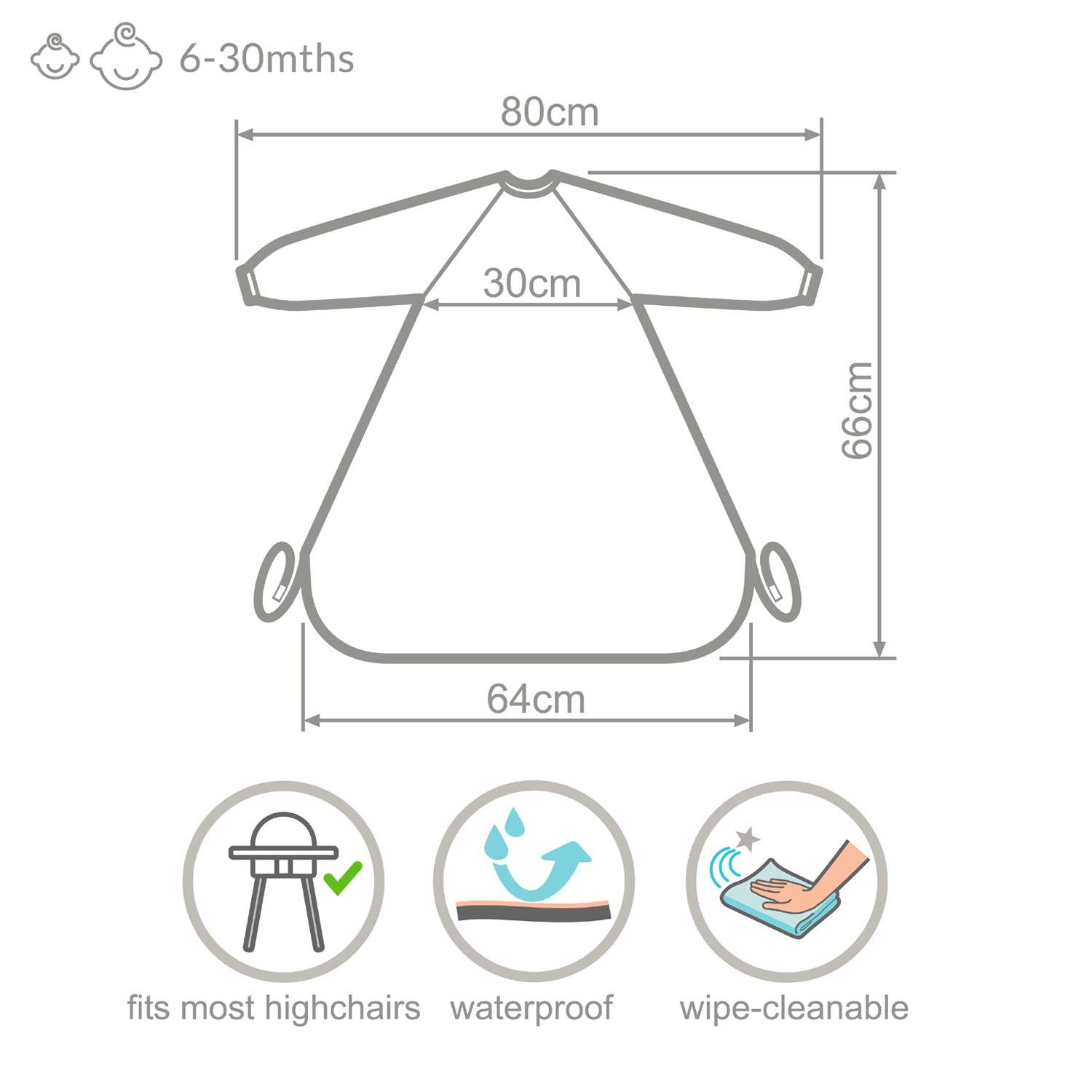 6-30mths

80cm

30cm

66cm

64cm

fits most highchairs

waterproof

wipe-cleanable