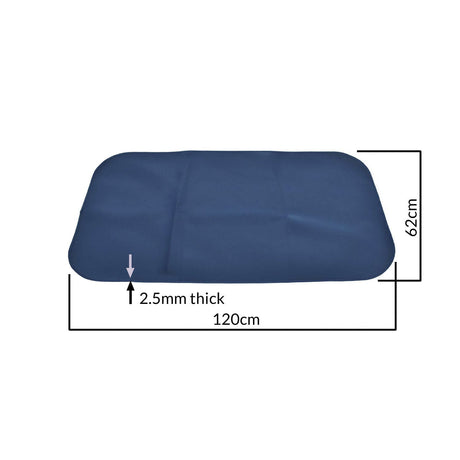 62cm

2.5mm thick

120cm